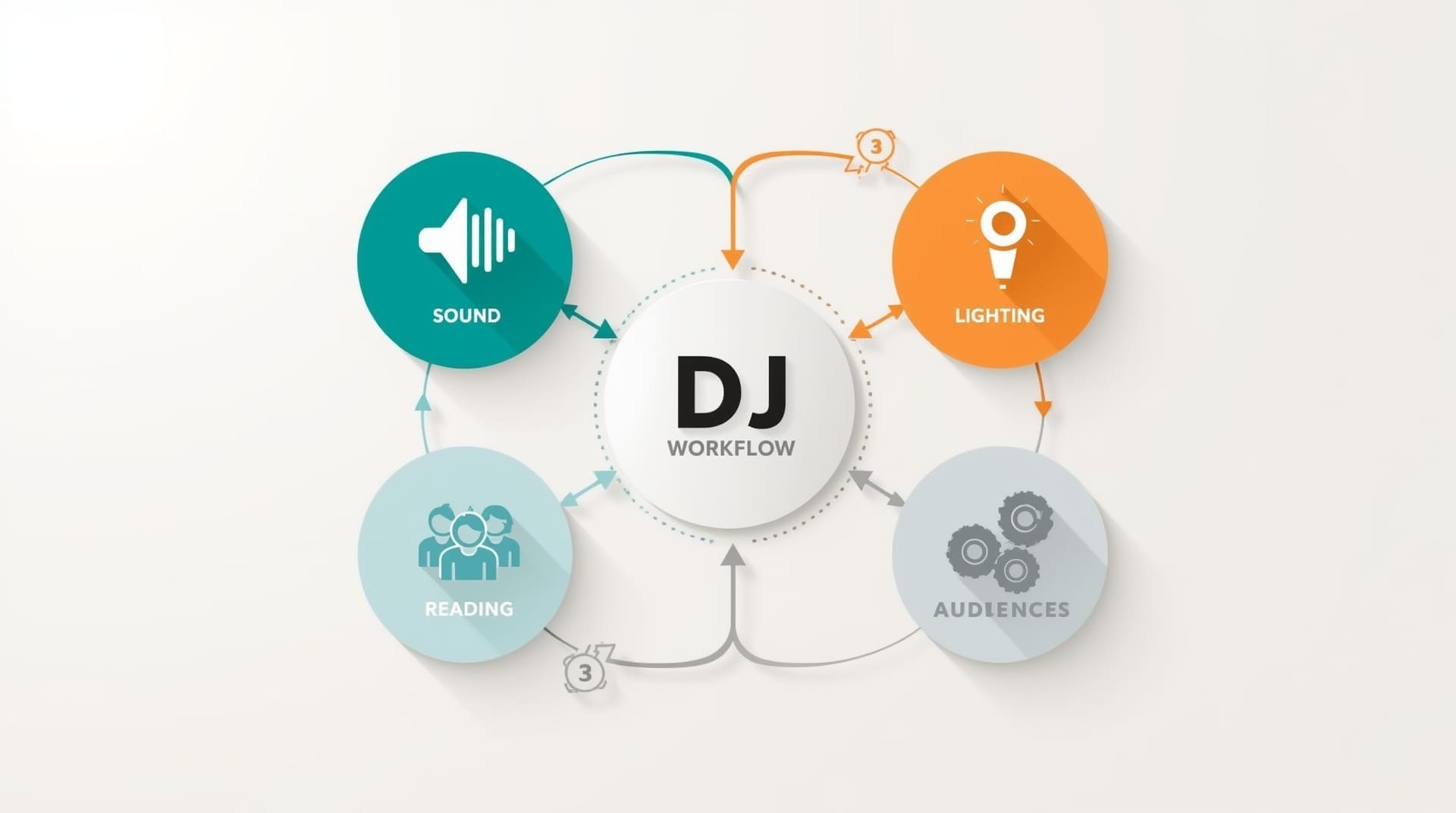 3

SOUND

LIGHTING

DJ
WORKFLOW

READING

AUDIENCES

3